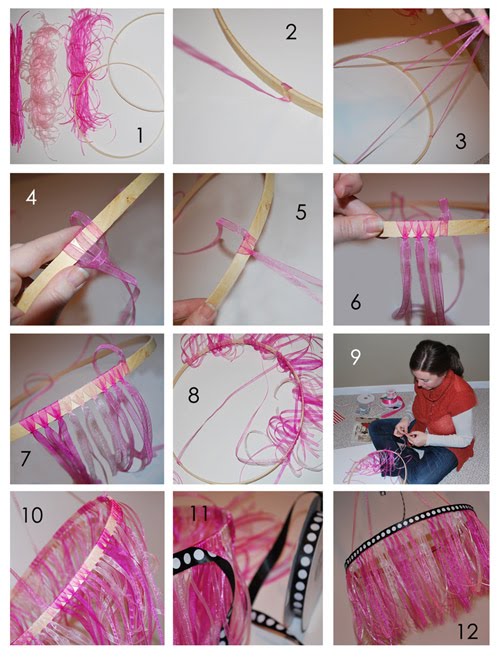 1
2
3
4
5
6
7
8
9
10
11
12