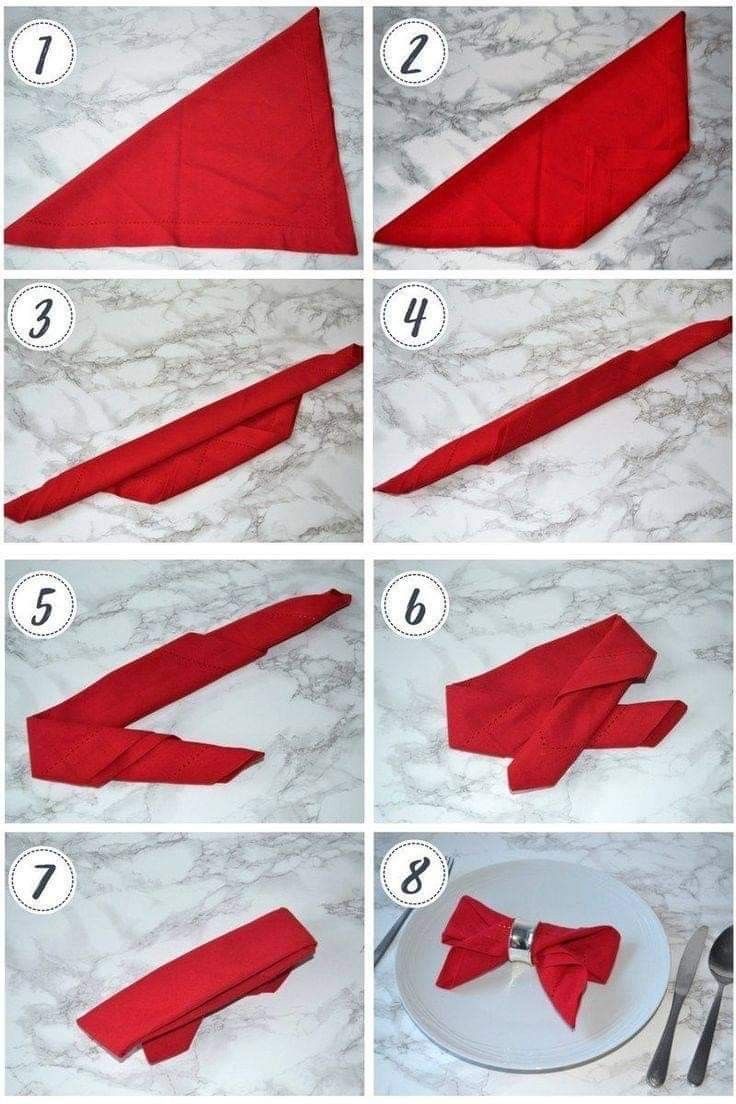 1

2

3

4

5

6

7

8