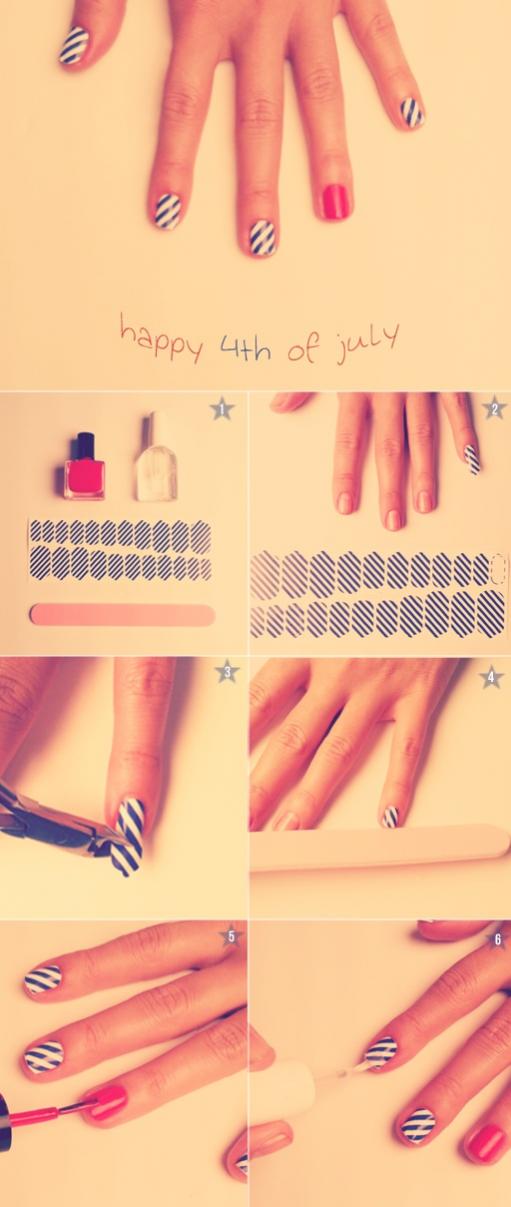 happy 4th of july

1

2

3

4

5

6