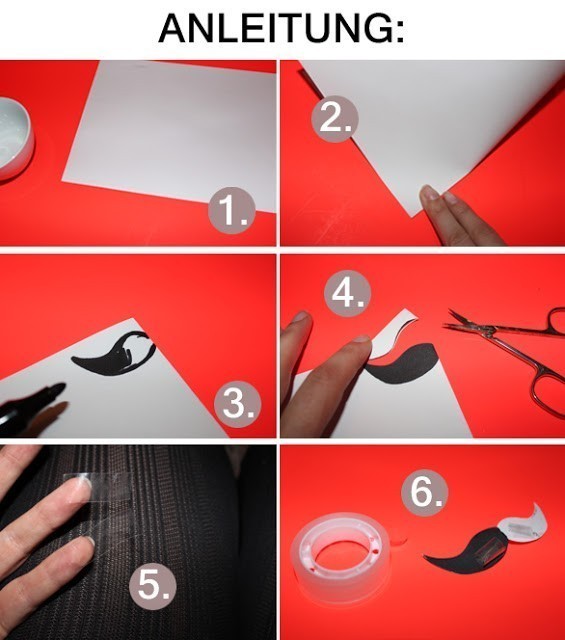 ANLEITUNG:

1.

2.

3.

4.

5.

6.